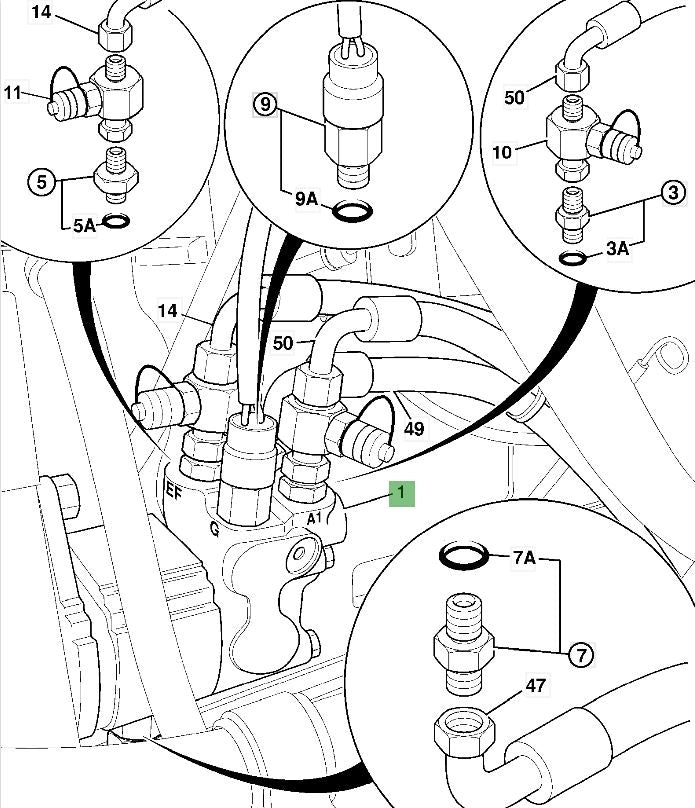 14
11
5
5A
9
9A
50
10
3
3A
14
50
49
EF
G
A1
1
7A
7
47